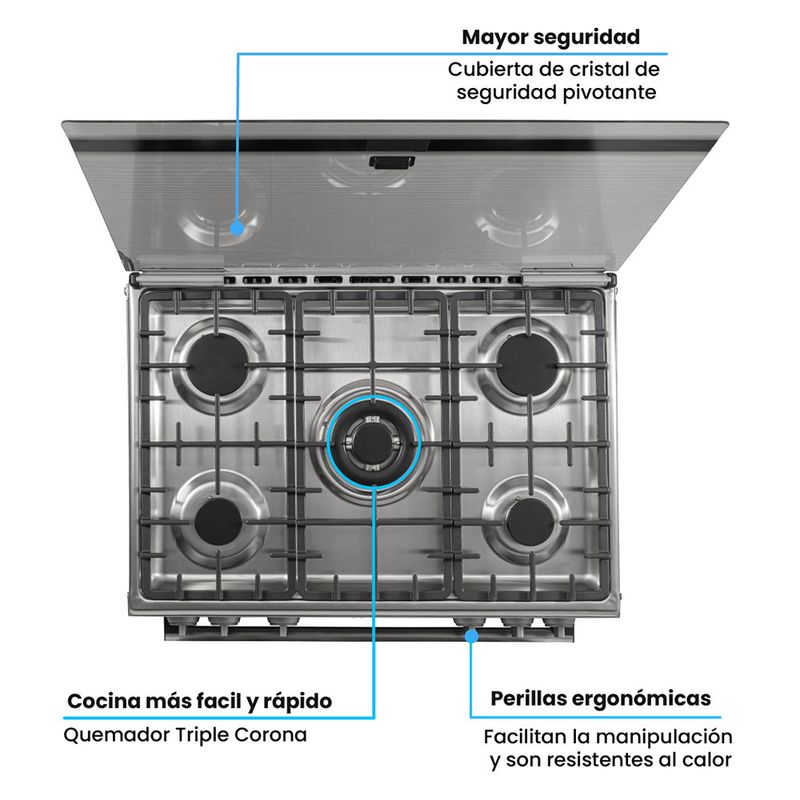 Mayor seguridad

Cubierta de cristal de seguridad pivotante

Cocina más facil y rápido

Quemador Triple Corona

Perillas ergonómicas

Facilitan la manipulación y son resistentes al calor