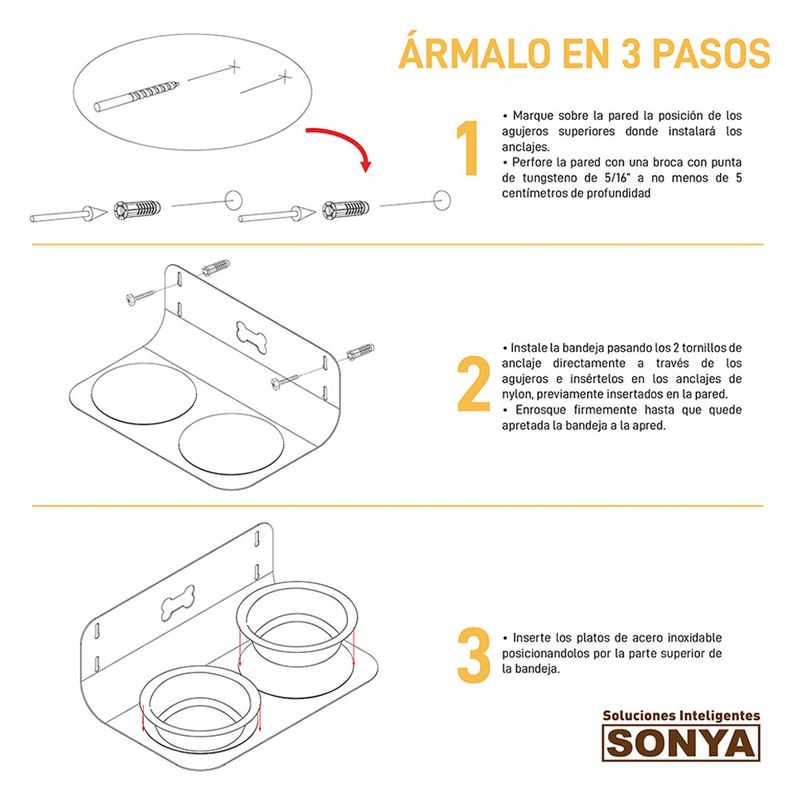 ÁRMALO EN 3 PASOS

1

• Marque sobre la pared la posición de los agujeros superiores donde instalará los anclajes.
• Perfore la pared con una broca con punta de tungsteno de 5/16" a no menos de 5 centímetros de profundidad

2

• Instale la bandeja pasando los 2 tornillos de anclaje directamente a través de los agujeros e insértelos en los anclajes de nylon, previamente insertados en la pared.
• Enrosque firmemente hasta que quede apretada la bandeja a la apred.

3

• Inserte los platos de acero inoxidable posicionandolos por la parte superior de la bandeja.

Soluciones Inteligentes
SONYA