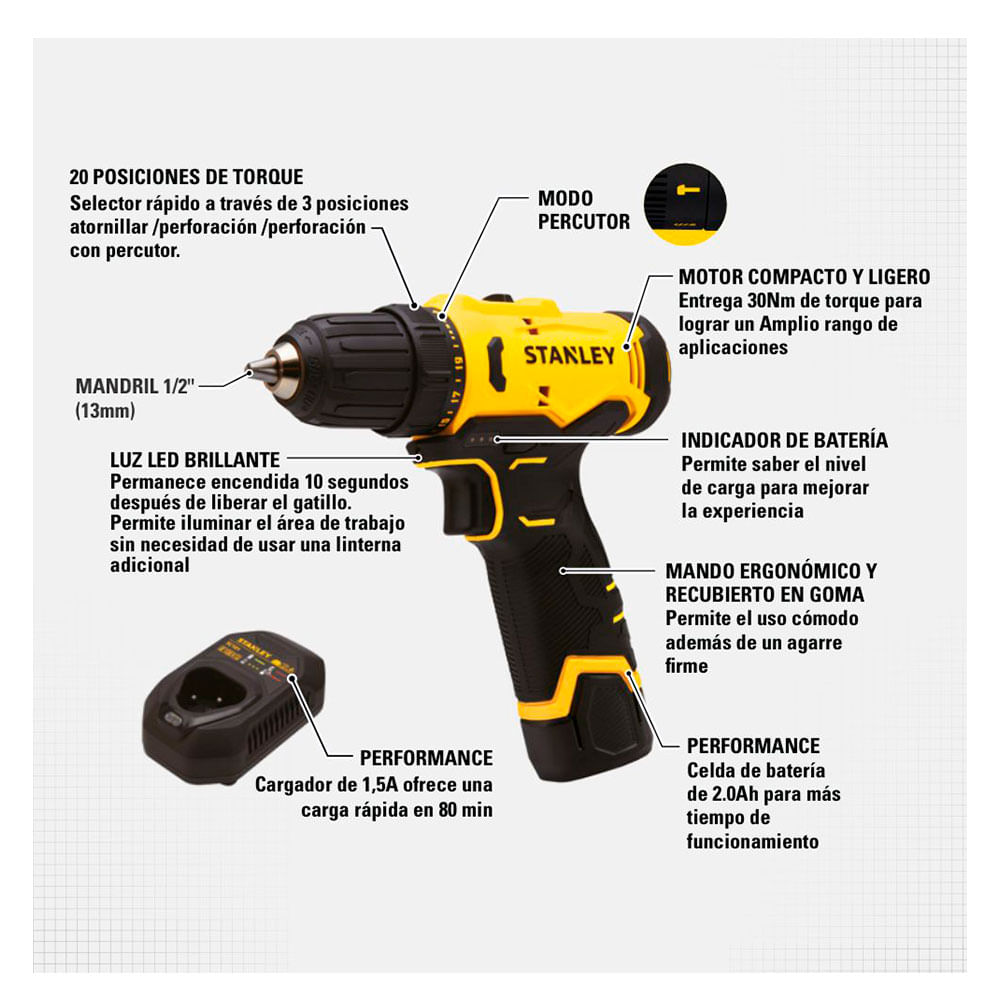 20 POSICIONES DE TORQUE
Selector rápido a través de 3 posiciones atornillar /perforación /perforación con percutor.

MODO PERCUTOR

MOTOR COMPACTO Y LIGERO
Entrega 30Nm de torque para lograr un Amplio rango de aplicaciones

STANLEY

19

17

15

MANDRIL 1/2"
(13mm)

INDICADOR DE BATERÍA
Permite saber el nivel de carga para mejorar la experiencia

LUZ LED BRILLANTE
Permanece encendida 10 segundos después de liberar el gatillo. Permite iluminar el área de trabajo sin necesidad de usar una linterna adicional

MANDO ERGONÓMICO Y RECUBIERTO EN GOMA
Permite el uso cómodo además de un agarre firme

STANLEY

PERFORMANCE
Cargador de 1,5A ofrece una carga rápida en 80 min

PERFORMANCE
Celda de batería de 2.0Ah para más tiempo de funcionamiento