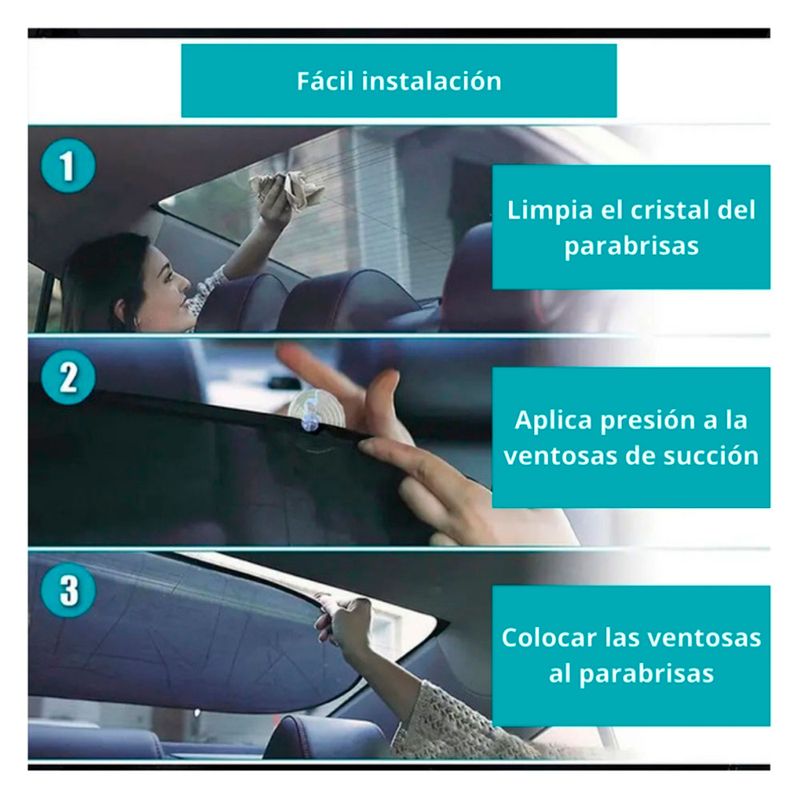 Fácil instalación

1

Limpia el cristal del parabrisas

2

Aplica presión a la ventosas de succión

3

Colocar las ventosas al parabrisas