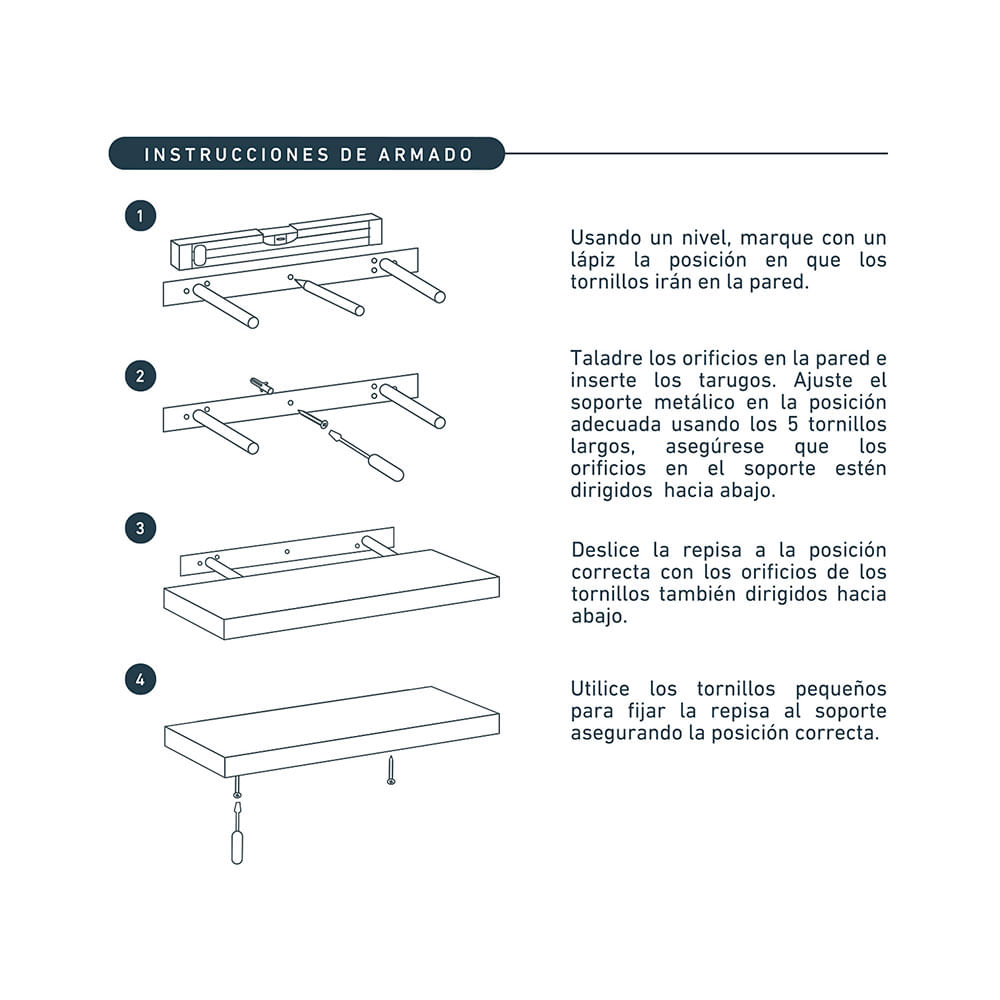 INSTRUCCIONES DE ARMADO

1

Usando un nivel, marque con un lápiz la posición en que los tornillos irán en la pared.

2

Taladre los orificios en la pared e inserte los tarugos. Ajuste el soporte metálico en la posición adecuada usando los 5 tornillos largos, asegúrese que los orificios en el soporte estén dirigidos hacia abajo.

3

Deslice la repisa a la posición correcta con los orificios de los tornillos también dirigidos hacia abajo.

4

Utilice los tornillos pequeños para fijar la repisa al soporte asegurando la posición correcta.