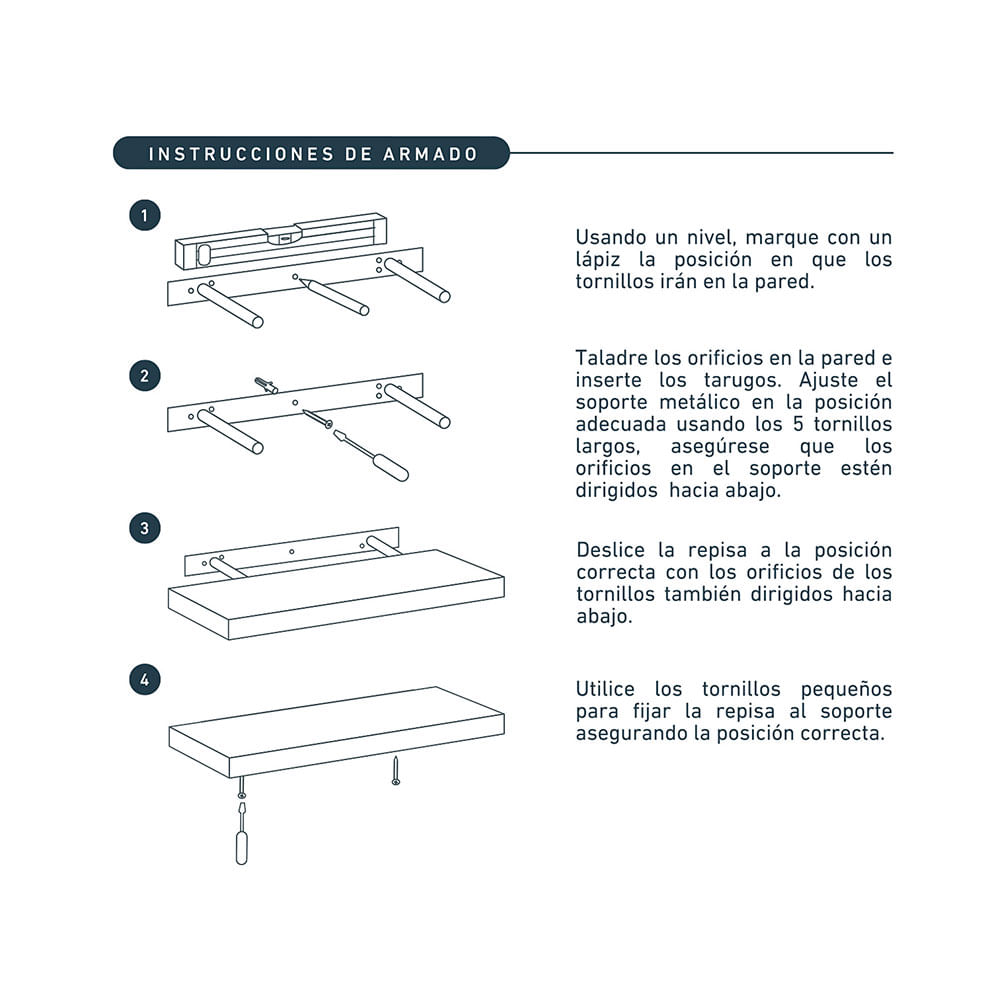 INSTRUCCIONES DE ARMADO

1

Usando un nivel, marque con un lápiz la posición en que los tornillos irán en la pared.

2

Taladre los orificios en la pared e inserte los tarugos. Ajuste el soporte metálico en la posición adecuada usando los 5 tornillos largos, asegúrese que los orificios en el soporte estén dirigidos hacia abajo.

3

Deslice la repisa a la posición correcta con los orificios de los tornillos también dirigidos hacia abajo.

4

Utilice los tornillos pequeños para fijar la repisa al soporte asegurando la posición correcta.